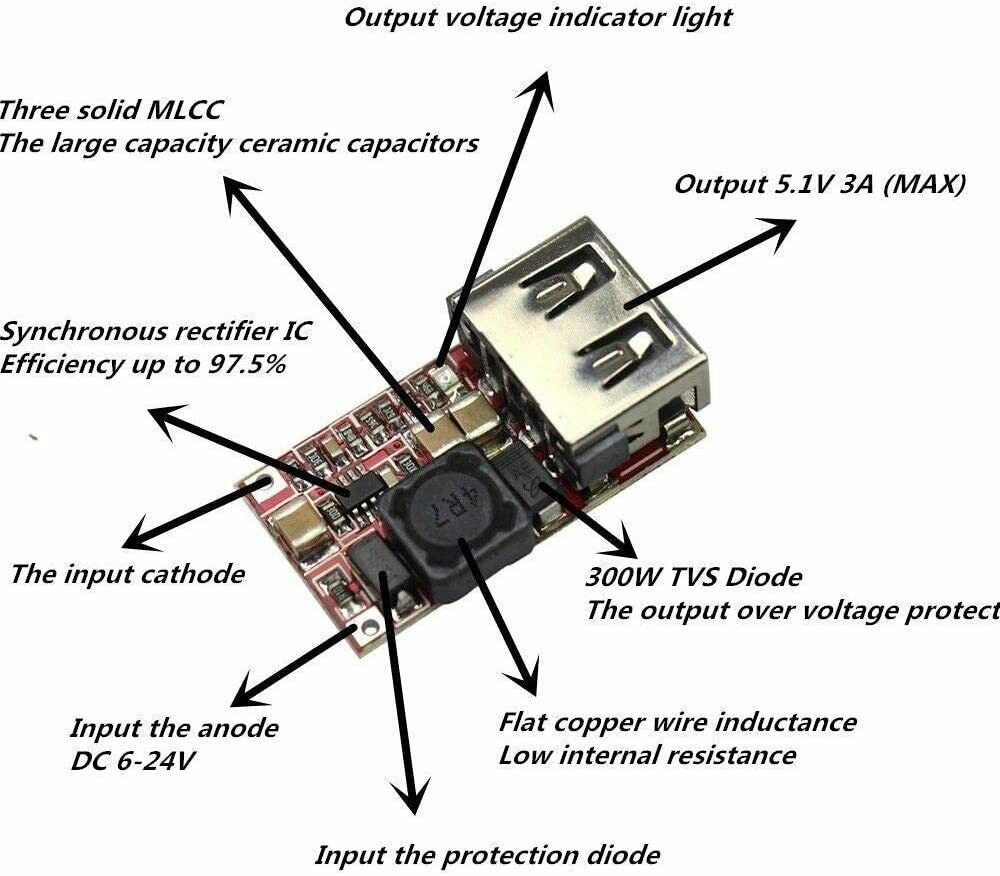 Output voltage indicator light

Three solid MLCC
The large capacity ceramic capacitors

Output 5.1V 3A (MAX)

Synchronous rectifier IC
Efficiency up to 97.5%

The input cathode

300W TVS Diode
The output over voltage protect

Input the anode
DC 6-24V

Flat copper wire inductance
Low internal resistance

Input the protection diode